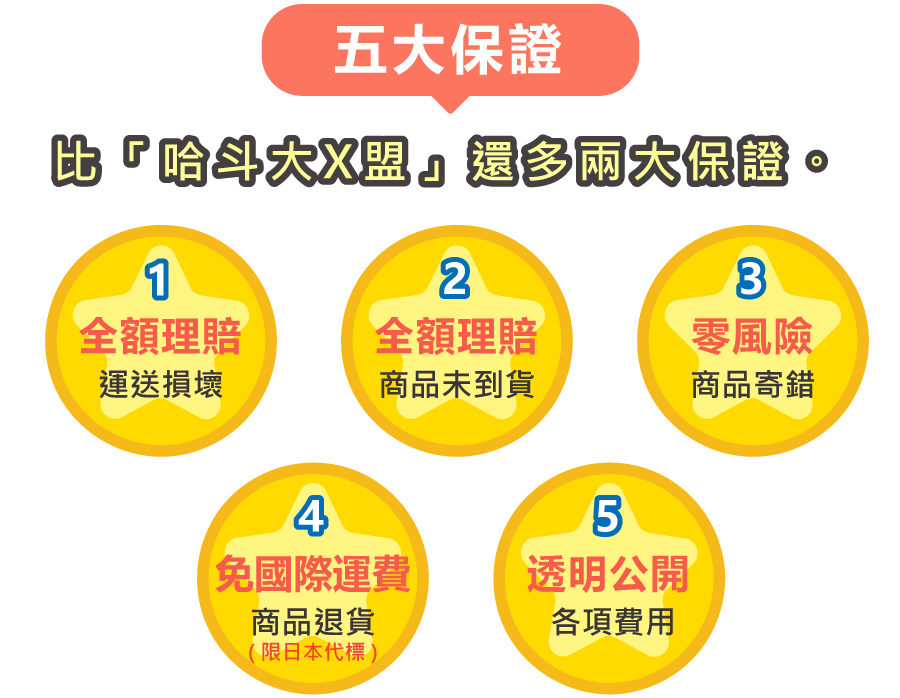 五大保證

比「哈斗大X盟」還多兩大保證。

1
全額理賠
運送損壞

2
全額理賠
商品未到貨

3
零風險
商品寄錯

4
免國際運費
商品退貨
(限日本代標)

5
透明公開
各項費用